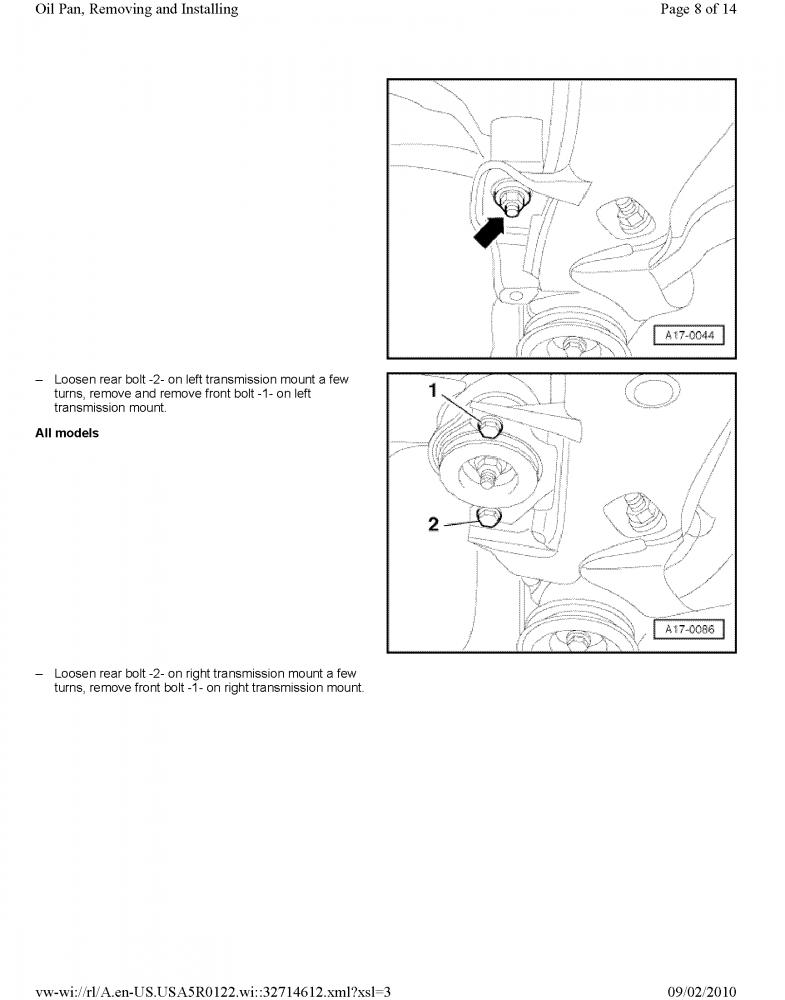 Oil Pan, Removing and Installing

Page 8 of 14

A17-0044

– Loosen rear bolt -2- on left transmission mount a few turns, remove and remove front bolt -1- on left transmission mount.

All models

1

2

A17-0086

– Loosen rear bolt -2- on right transmission mount a few turns, remove front bolt -1- on right transmission mount.

vw-wi://rl/A.en-US.USA5R0122.wi::32714612.xml?xsl=3

09/02/2010