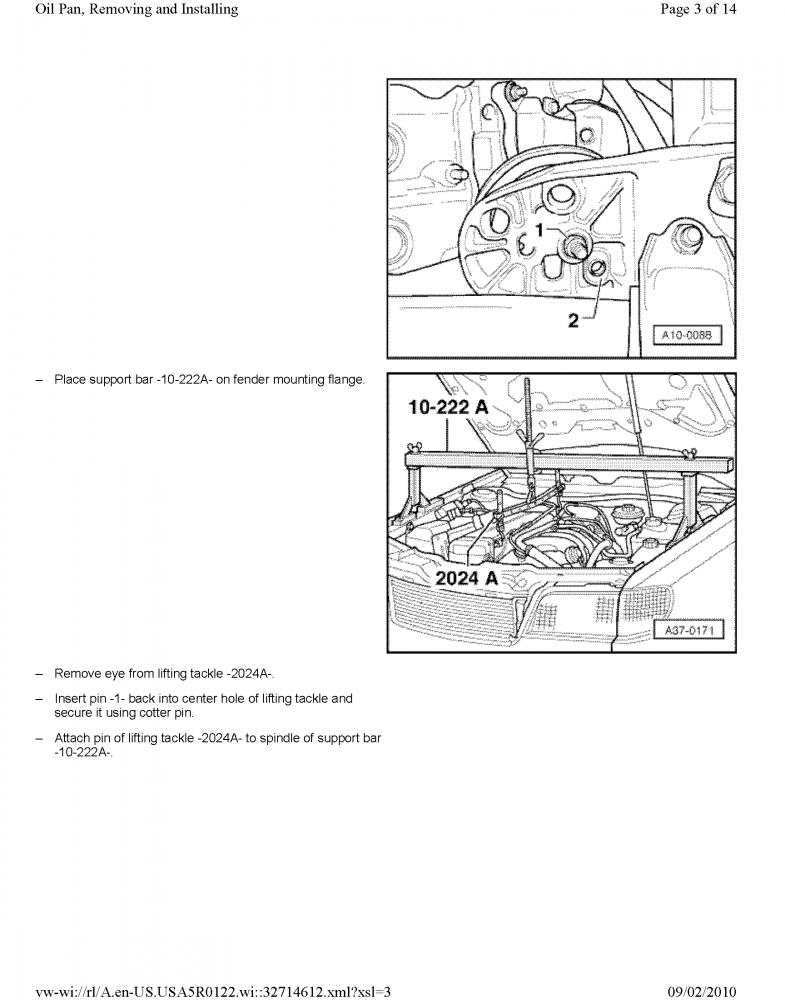 Oil Pan, Removing and Installing

Page 3 of 14

1

2

A10-0088

– Place support bar -10-222A- on fender mounting flange.

10-222 A

2024 A

A37-0171

– Remove eye from lifting tackle -2024A-.

– Insert pin -1- back into center hole of lifting tackle and secure it using cotter pin.

– Attach pin of lifting tackle -2024A- to spindle of support bar -10-222A-.

vw-wi://rl/A.en-US.USA5R0122.wi::32714612.xml?xsl=3

09/02/2010